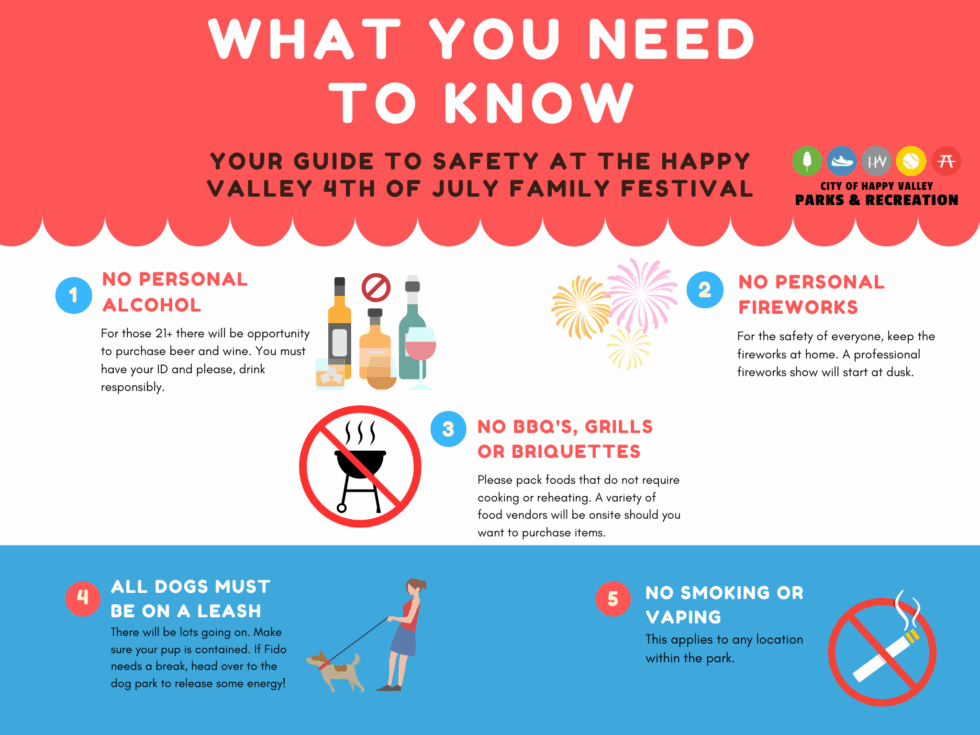 WHAT YOU NEED TO KNOW

YOUR GUIDE TO SAFETY AT THE HAPPY VALLEY 4TH OF JULY FAMILY FESTIVAL

HV
CITY OF HAPPY VALLEY
PARKS & RECREATION

1 NO PERSONAL ALCOHOL

For those 21+ there will be opportunity to purchase beer and wine. You must have your ID and please, drink responsibly.

2 NO PERSONAL FIREWORKS

For the safety of everyone, keep the fireworks at home. A professional fireworks show will start at dusk.

3 NO BBQ'S, GRILLS OR BRIQUETTES

Please pack foods that do not require cooking or reheating. A variety of food vendors will be onsite should you want to purchase items.

4 ALL DOGS MUST BE ON A LEASH

There will be lots going on. Make sure your pup is contained. If Fido needs a break, head over to the dog park to release some energy!

5 NO SMOKING OR VAPING

This applies to any location within the park.